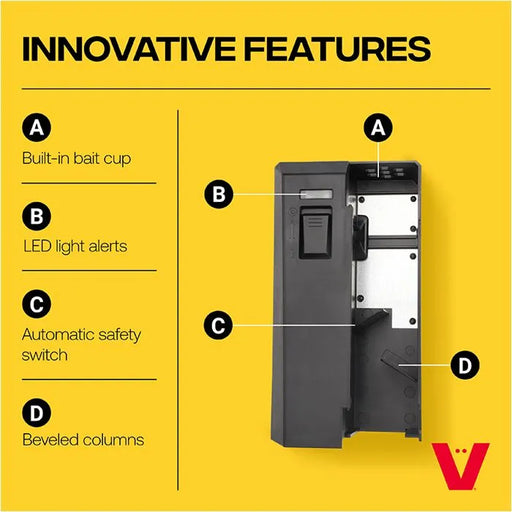 INNOVATIVE FEATURES

A
Built-in bait cup

B
LED light alerts

C
Automatic safety switch

D
Beveled columns

A

B

C

D

V