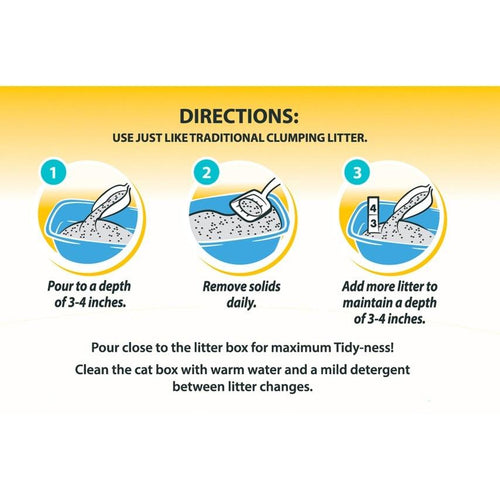 DIRECTIONS:
USE JUST LIKE TRADITIONAL CLUMPING LITTER.

1
Pour to a depth of 3-4 inches.

2
Remove solids daily.

3
4
3
Add more litter to maintain a depth of 3-4 inches.

Pour close to the litter box for maximum Tidy-ness!

Clean the cat box with warm water and a mild detergent between litter changes.