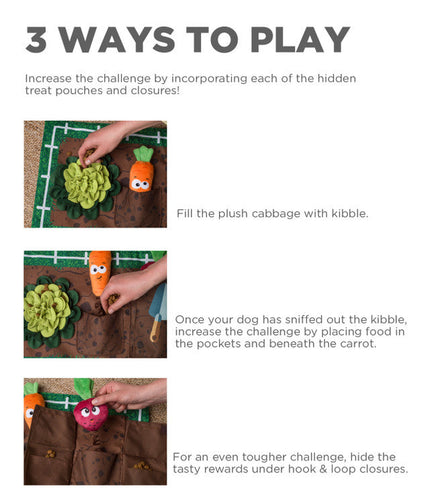 3 WAYS TO PLAY

Increase the challenge by incorporating each of the hidden treat pouches and closures!

Fill the plush cabbage with kibble.

Once your dog has sniffed out the kibble, increase the challenge by placing food in the pockets and beneath the carrot.

For an even tougher challenge, hide the tasty rewards under hook & loop closures.