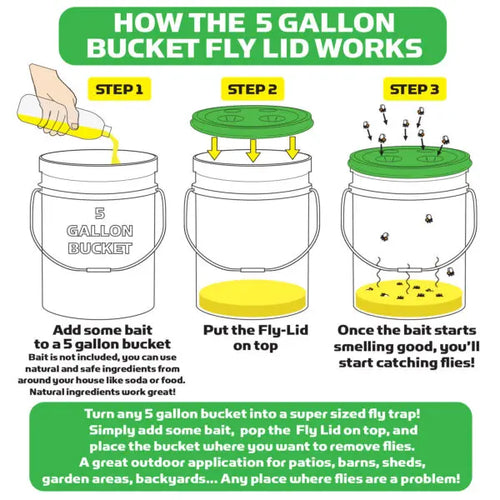 HOW THE 5 GALLON BUCKET FLY LID WORKS

STEP 1

5 GALLON BUCKET

Add some bait to a 5 gallon bucket
Bait is not included, you can use natural and safe ingredients from around your house like soda or food. Natural ingredients work great!

STEP 2

Put the Fly-Lid on top

STEP 3

Once the bait starts smelling good, you'll start catching flies!

Turn any 5 gallon bucket into a super sized fly trap! Simply add some bait, pop the Fly Lid on top, and place the bucket where you want to remove flies. A great outdoor application for patios, barns, sheds, garden areas, backyards... Any place where flies are a problem!